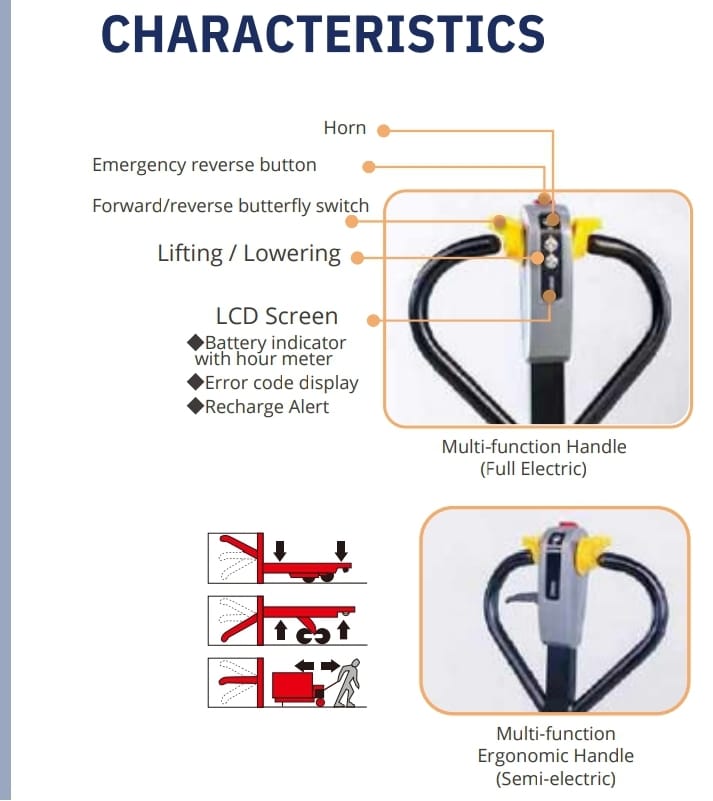 CHARACTERISTICS

Horn

Emergency reverse button

Forward/reverse butterfly switch

Lifting / Lowering

LCD Screen
◆Battery indicator with hour meter
◆Error code display
◆Recharge Alert

Multi-function Handle
(Full Electric)

Multi-function
Ergonomic Handle
(Semi-electric)